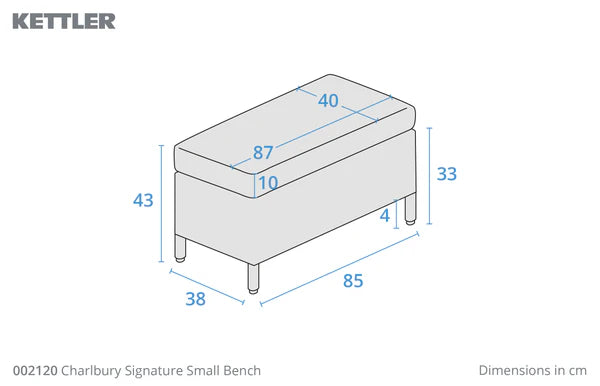 KETTLER

40

87

10

43

33

4

38

85

002120 Charlbury Signature Small Bench

Dimensions in cm