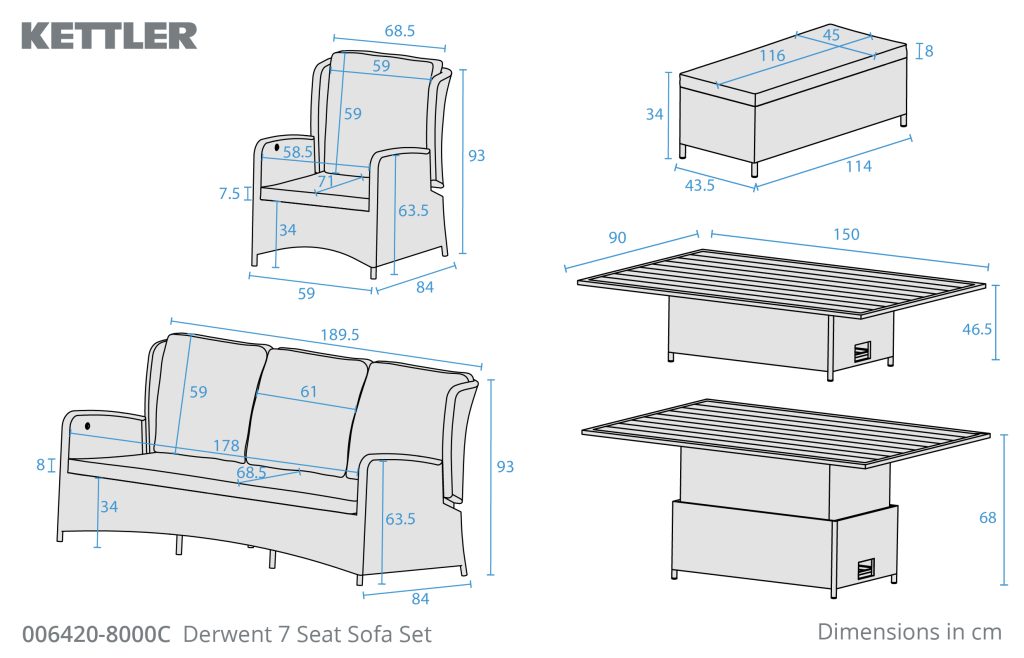 KETTLER

68.5
59
59
58.5
71
7.5
34
63.5
93
59
84

45
116
8
34
43.5
114

90
150
46.5

189.5
59
61
178
68.5
8
34
63.5
93
84

68

006420-8000C Derwent 7 Seat Sofa Set

Dimensions in cm