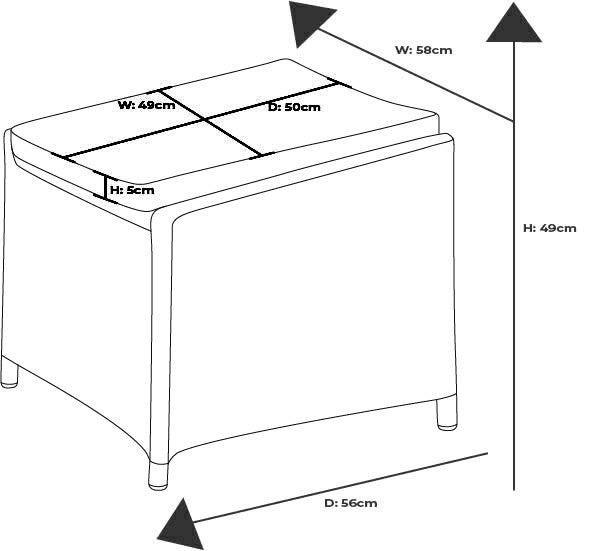 W: 58cm

W: 49cm

D: 50cm

H: 5cm

H: 49cm

D: 56cm