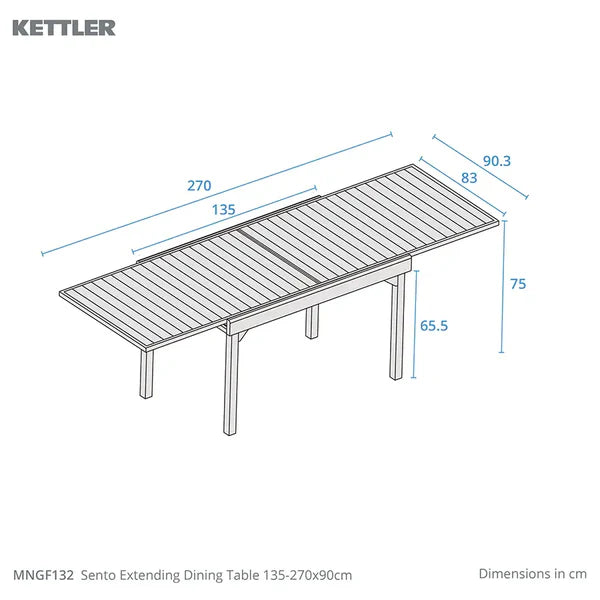 KETTLER

270

135

90.3

83

75

65.5

MNGF132 Sento Extending Dining Table 135-270x90cm

Dimensions in cm