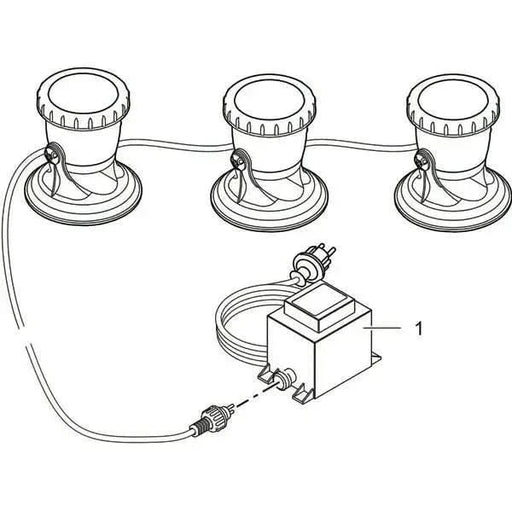 1