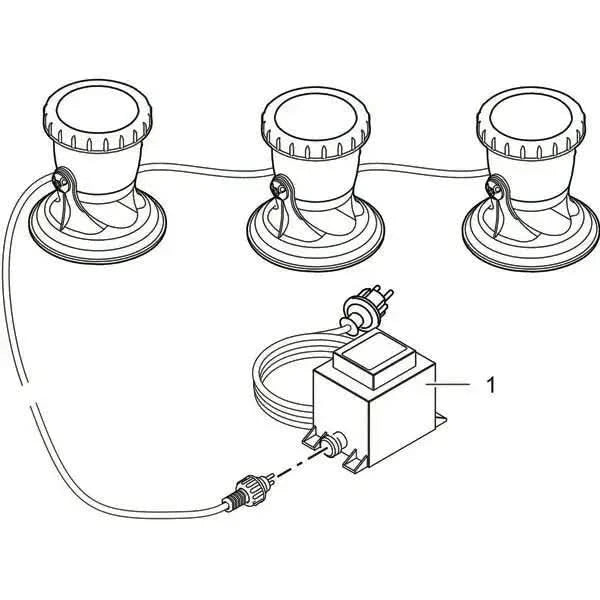 1